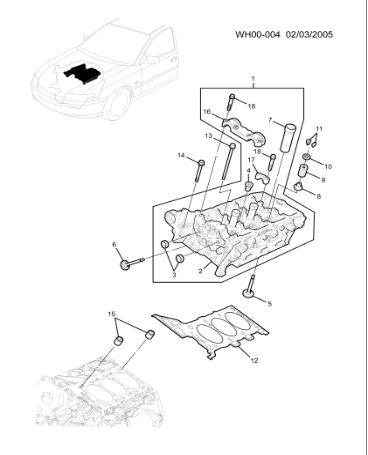 WH00-004 02/03/2005

1
18
16
7
11
13
18
14
17
10
4
9
8
6
3
2
5
15
12