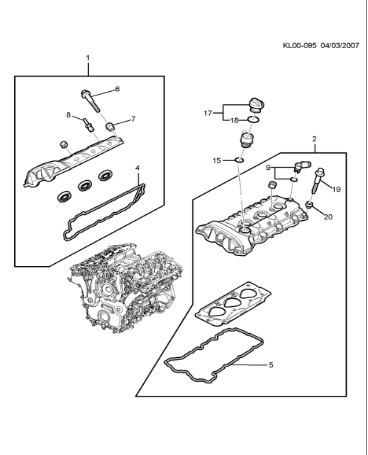 KL00-095 04/03/2007

1
6
8
7
4
17
18
15
2
9
19
20
5