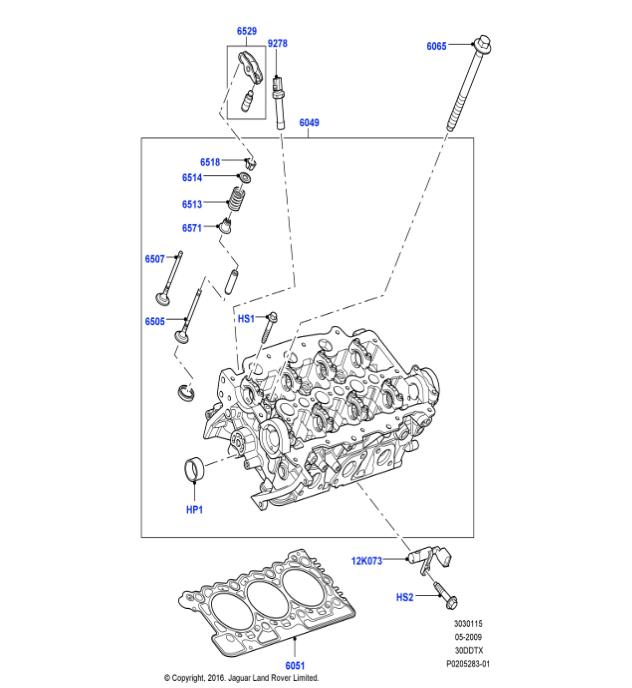 6529
9278
6065
6049
6518
6514
6513
6571
6507
6505
HS1
HP1
12K073
HS2
6051

3030115
05-2009
30DDTX
P0205283-01

© Copyright, 2016. Jaguar Land Rover Limited.